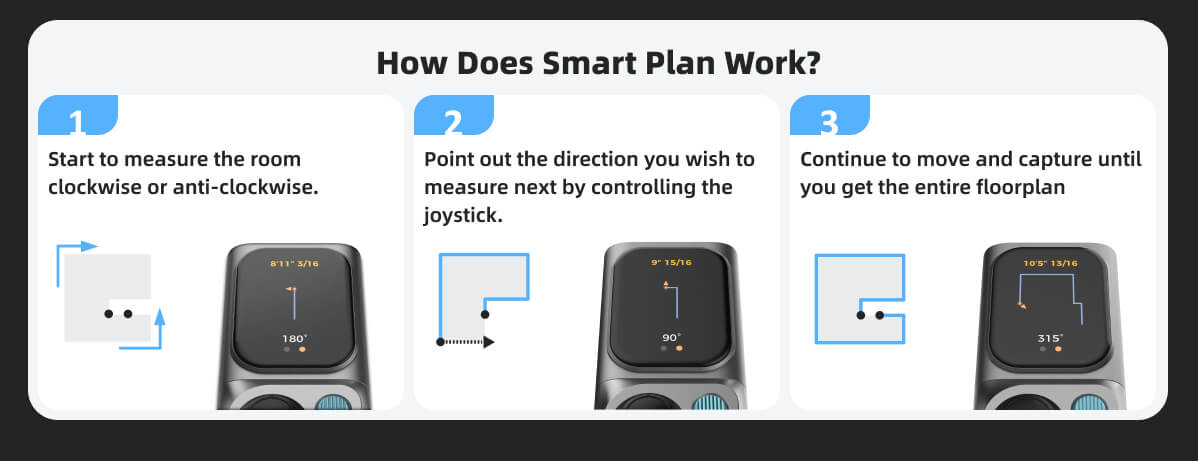 How Does Smart Plan Work?

1

Start to measure the room clockwise or anti-clockwise.

8'11" 3/16

180°

2

Point out the direction you wish to measure next by controlling the joystick.

9" 15/16

90°

3

Continue to move and capture until you get the entire floorplan

10'5" 13/16

315°