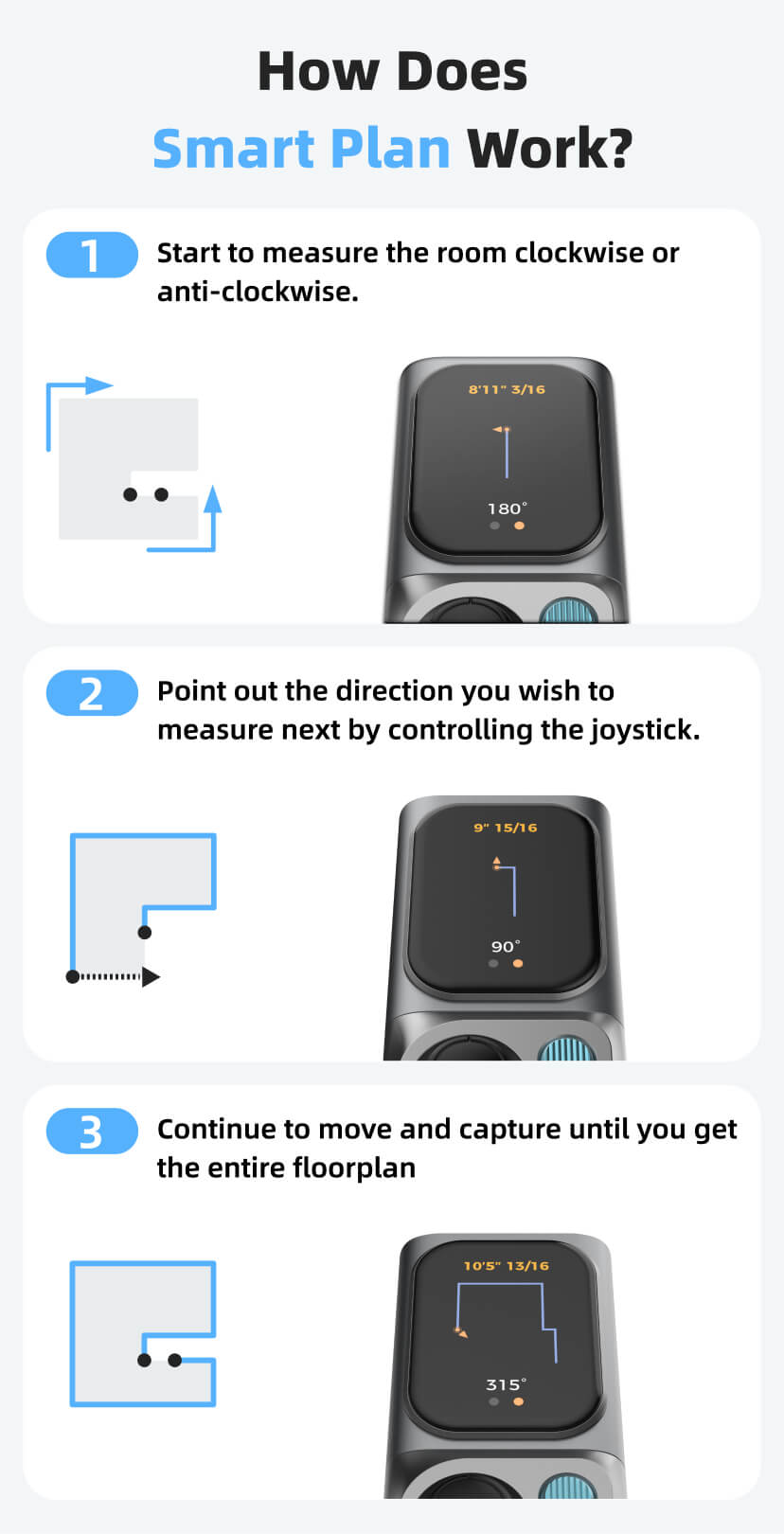 How Does
Smart Plan Work?

1 Start to measure the room clockwise or anti-clockwise.

8'11" 3/16
180°

2 Point out the direction you wish to measure next by controlling the joystick.

9" 15/16
90°

3 Continue to move and capture until you get the entire floorplan

10'5" 13/16
315°